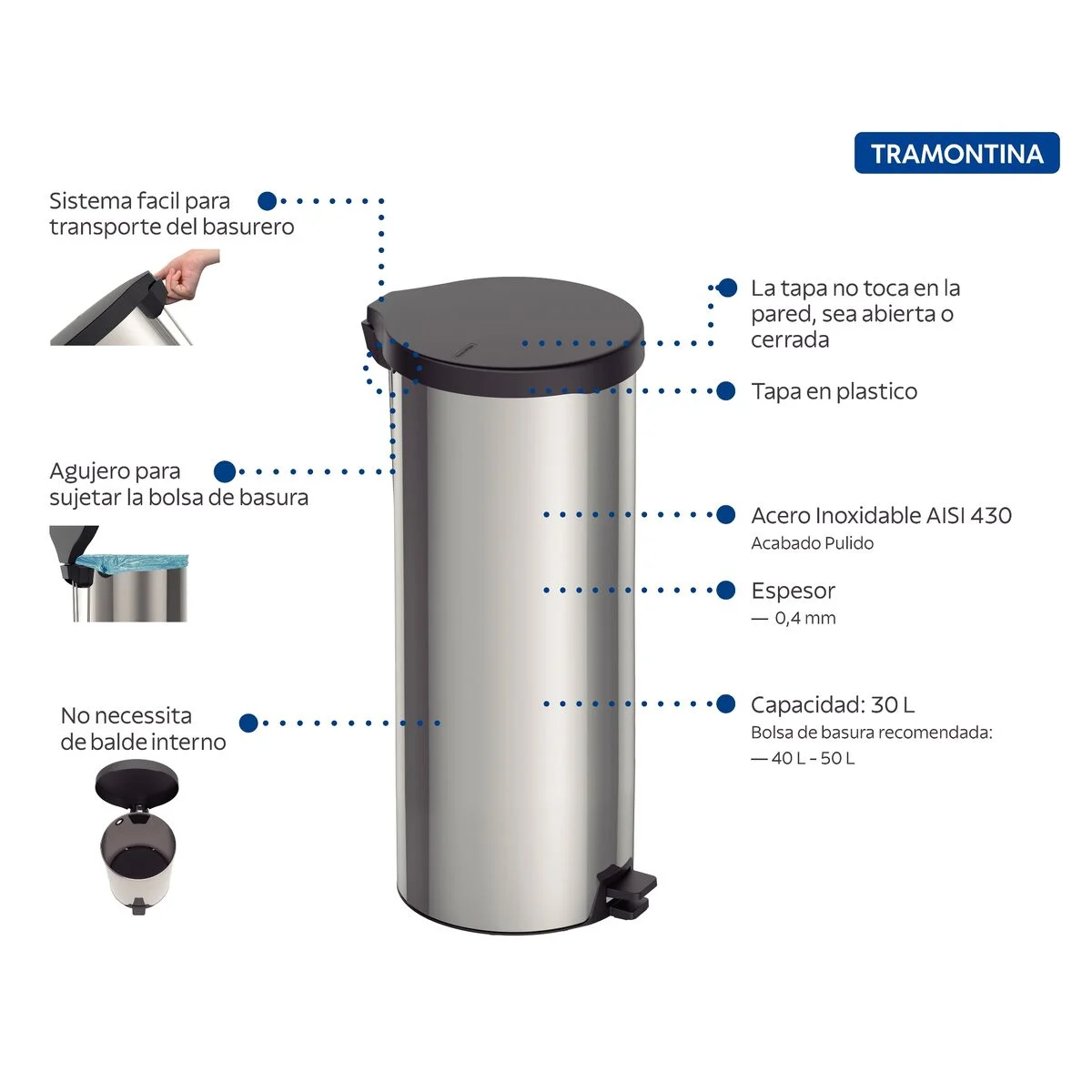 TRAMONTINA

Sistema facil para transporte del basurero

Agujero para sujetar la bolsa de basura

No necessita de balde interno

La tapa no toca en la pared, sea abierta o cerrada

Tapa en plastico

Acero Inoxidable AISI 430
Acabado Pulido

Espesor
— 0,4 mm

Capacidad: 30 L
Bolsa de basura recomendada:
— 40 L - 50 L